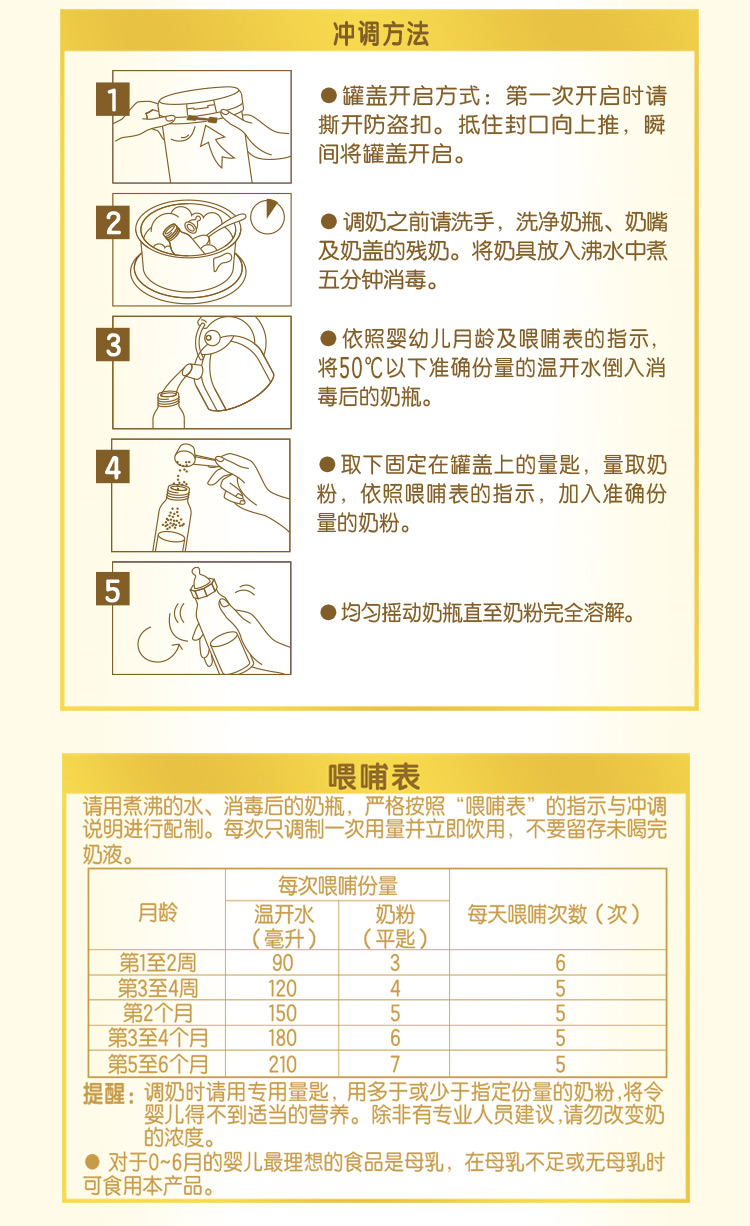 冲调方法

1

● 罐盖开启方式：第一次开启时请撕开防盗扣。抵住封口向上推，瞬间将罐盖开启。

2

● 调奶之前请洗手，洗净奶瓶、奶嘴及奶盖的残奶。将奶具放入沸水中煮五分钟消毒。

3

● 依照婴幼儿月龄及喂哺表的指示，将50℃以下准确份量的温开水倒入消毒后的奶瓶。

4

● 取下固定在罐盖上的量匙，量取奶粉，依照喂哺表的指示，加入准确份量的奶粉。

5

● 均匀摇动奶瓶直至奶粉完全溶解。

喂哺表

请用煮沸的水、消毒后的奶瓶，严格按照“喂哺表”的指示与冲调说明进行配制。每次只调制一次用量并立即饮用，不要留存未喝完奶液。

| 月龄 | 每次喂哺份量 温开水（毫升） | 每次喂哺份量 奶粉（平匙） | 每天喂哺次数（次） |
|---|---|---|---|
| 第1至2周 | 90 | 3 | 6 |
| 第3至4周 | 120 | 4 | 5 |
| 第2个月 | 150 | 5 | 5 |
| 第3至4个月 | 180 | 6 | 5 |
| 第5至6个月 | 210 | 7 | 5 |

提醒：调奶时请用专用量匙，用多于或少于指定份量的奶粉，将令婴儿得不到适当的营养。除非有专业人员建议，请勿改变奶的浓度。

● 对于0~6月的婴儿最理想的食品是母乳，在母乳不足或无母乳时可食用本产品。