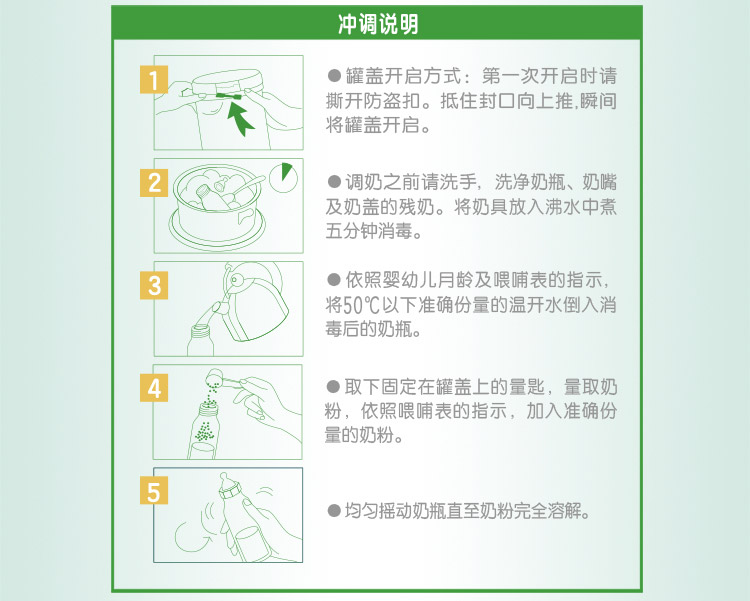 冲调说明

1

●罐盖开启方式：第一次开启时请撕开防盗扣。抵住封口向上推,瞬间将罐盖开启。

2

●调奶之前请洗手，洗净奶瓶、奶嘴及奶盖的残奶。将奶具放入沸水中煮五分钟消毒。

3

●依照婴幼儿月龄及喂哺表的指示，将50℃以下准确份量的温开水倒入消毒后的奶瓶。

4

●取下固定在罐盖上的量匙，量取奶粉，依照喂哺表的指示，加入准确份量的奶粉。

5

●均匀摇动奶瓶直至奶粉完全溶解。