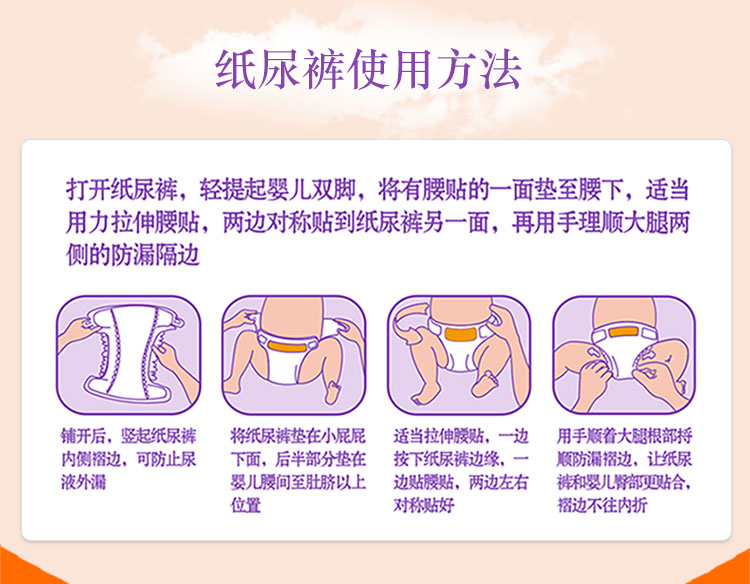 纸尿裤使用方法

打开纸尿裤，轻提起婴儿双脚，将有腰贴的一面垫至腰下，适当用力拉伸腰贴，两边对称贴到纸尿裤另一面，再用手理顺大腿两侧的防漏隔边

铺开后，竖起纸尿裤内侧褶边，可防止尿液外漏

将纸尿裤垫在小屁屁下面，后半部分垫在婴儿腰间至肚脐以上位置

适当拉伸腰贴，一边按下纸尿裤边缘，一边贴腰贴，两边左右对称贴好

用手顺着大腿根部捋顺防漏褶边，让纸尿裤和婴儿臀部更贴合，褶边不往内折