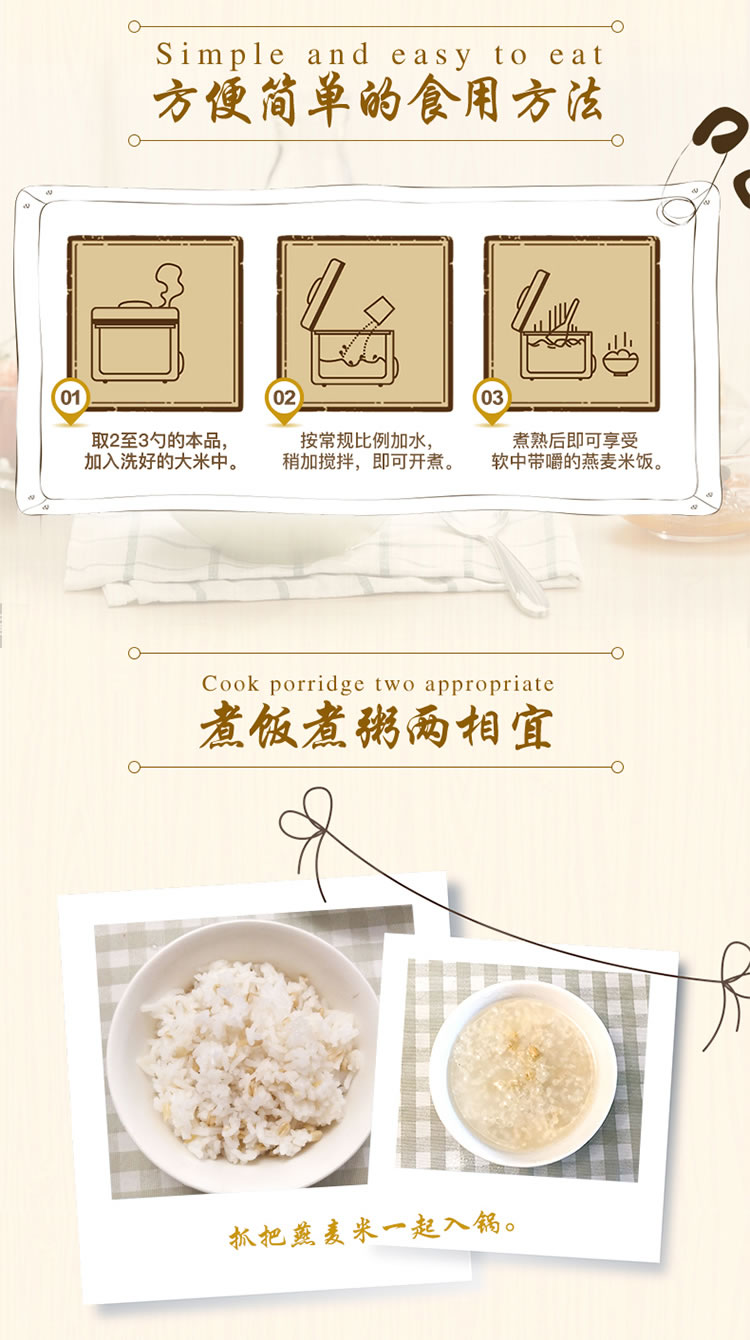 Simple and easy to eat
方便简单的食用方法

01
取2至3勺的本品，加入洗好的大米中。

02
按常规比例加水，稍加搅拌，即可开煮。

03
煮熟后即可享受软中带嚼的燕麦米饭。

Cook porridge two appropriate
煮饭煮粥两相宜

抓把燕麦米一起入锅。